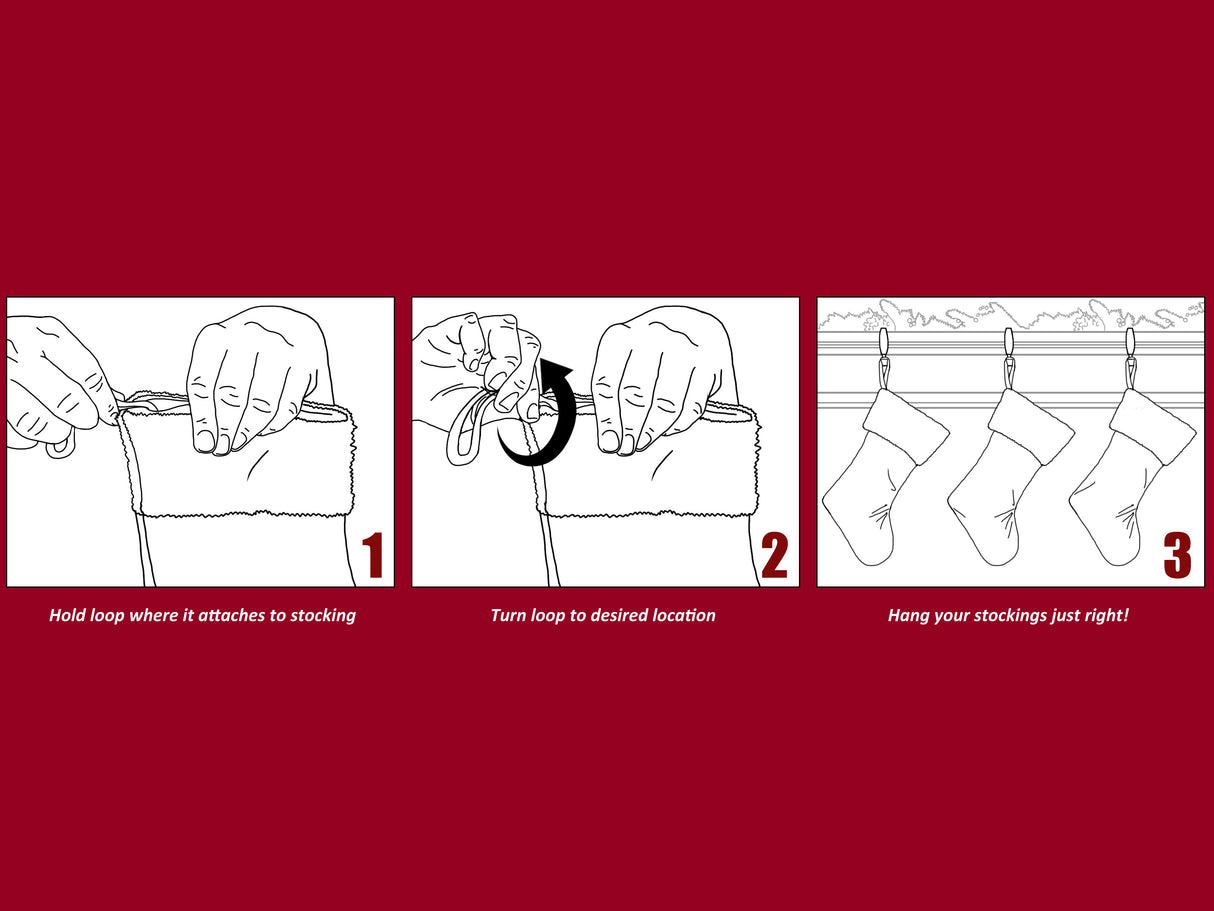 1

Hold loop where it attaches to stocking

2

Turn loop to desired location

3

Hang your stockings just right!