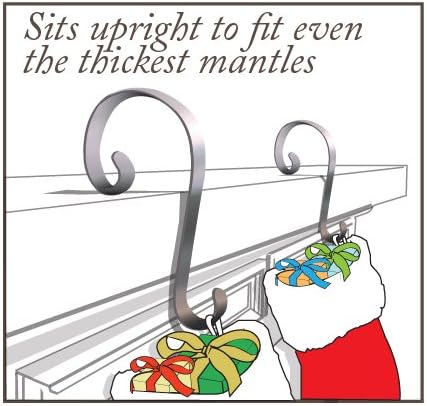 Sits upright to fit even the thickest mantles