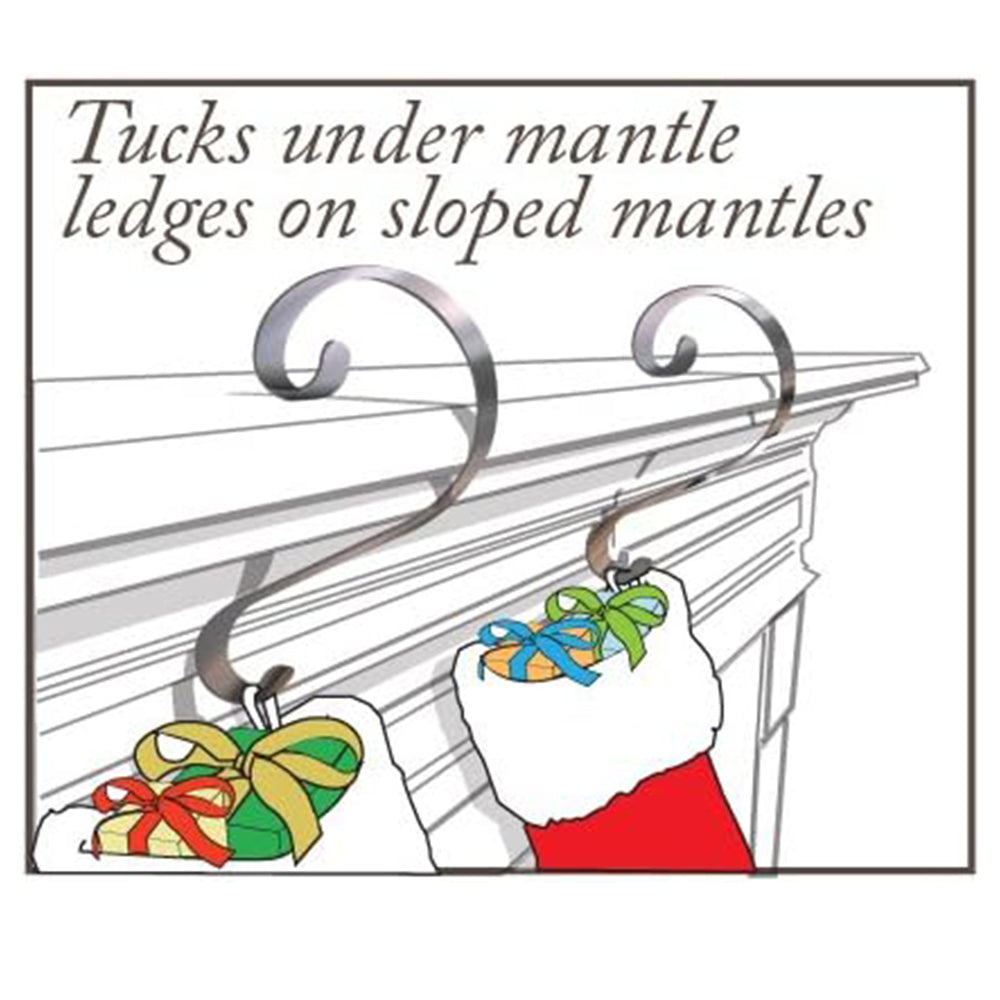 Tucks under mantle ledges on sloped mantles