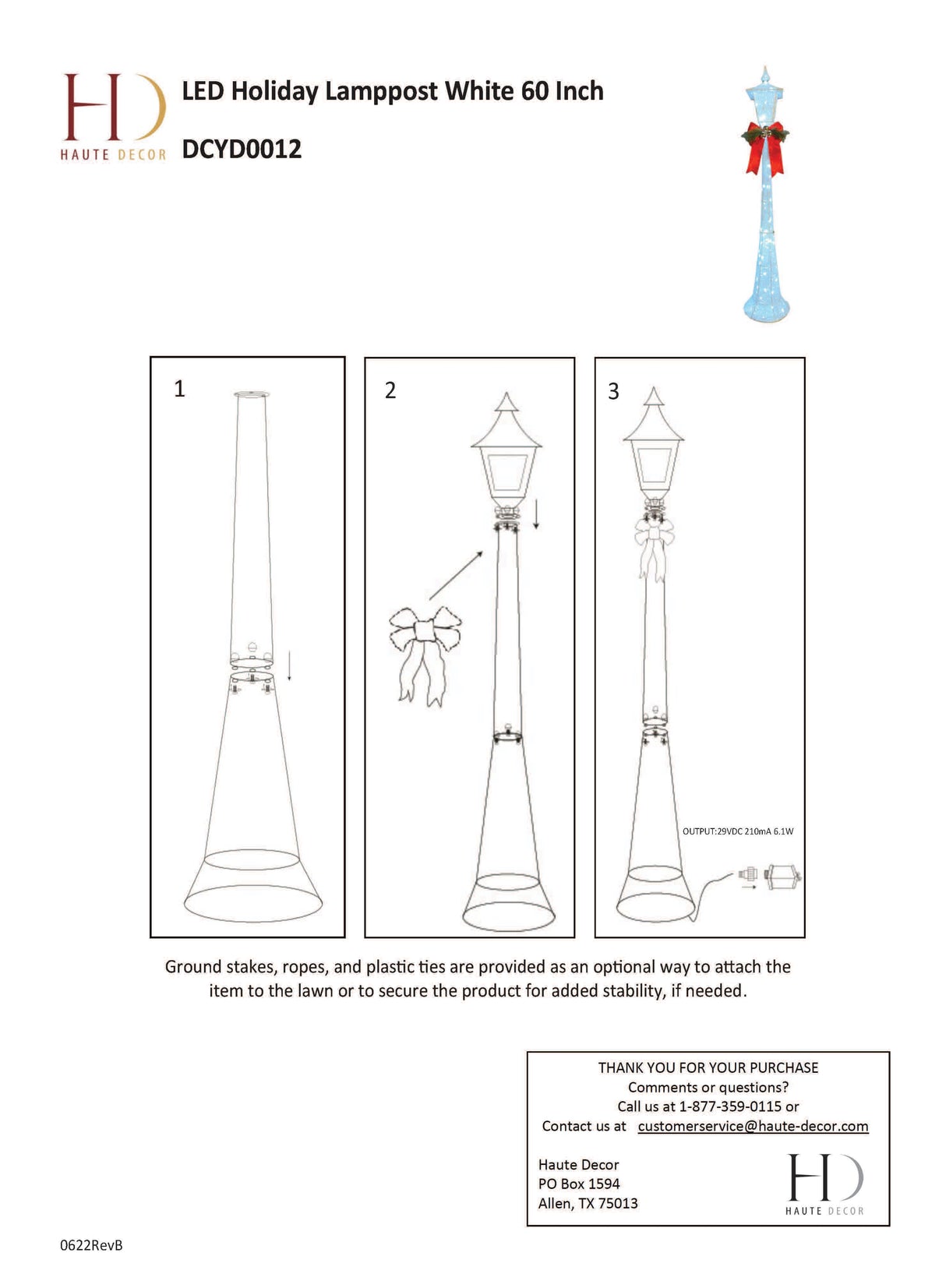 HD
HAUTE DECOR

LED Holiday Lamppost White 60 Inch

DCYD0012

1

2

3

OUTPUT:29VDC 210mA 6.1W

Ground stakes, ropes, and plastic ties are provided as an optional way to attach the item to the lawn or to secure the product for added stability, if needed.

THANK YOU FOR YOUR PURCHASE
Comments or questions?
Call us at 1-877-359-0115 or
Contact us at customerservice@haute-decor.com

Haute Decor
PO Box 1594
Allen, TX 75013

HD
HAUTE DECOR

0622RevB