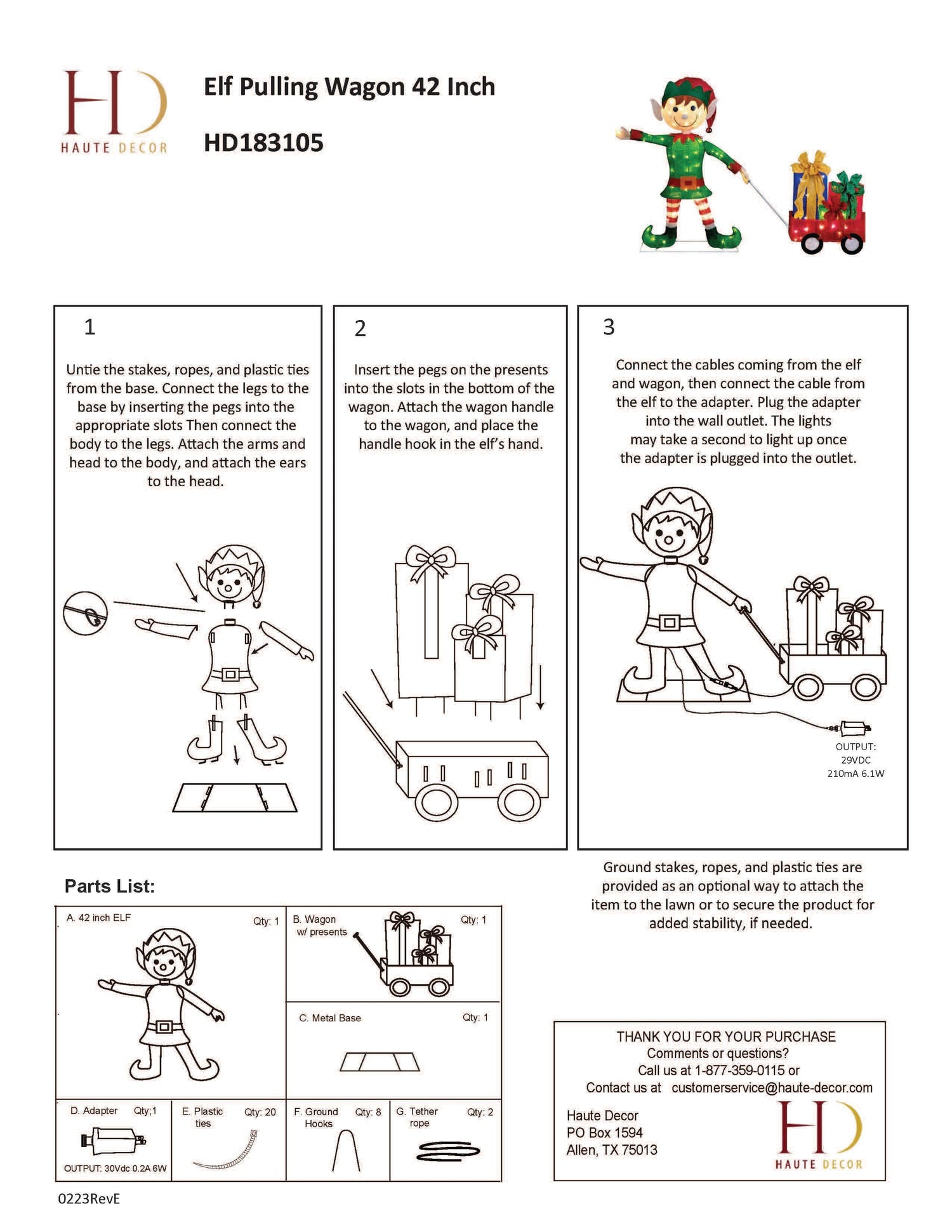 HD
HAUTE DECOR

Elf Pulling Wagon 42 Inch

HD183105

1

Untie the stakes, ropes, and plastic ties from the base. Connect the legs to the base by inserting the pegs into the appropriate slots Then connect the body to the legs. Attach the arms and head to the body, and attach the ears to the head.

2

Insert the pegs on the presents into the slots in the bottom of the wagon. Attach the wagon handle to the wagon, and place the handle hook in the elf's hand.

3

Connect the cables coming from the elf and wagon, then connect the cable from the elf to the adapter. Plug the adapter into the wall outlet. The lights may take a second to light up once the adapter is plugged into the outlet.

OUTPUT: 29VDC 210mA 6.1W

Ground stakes, ropes, and plastic ties are provided as an optional way to attach the item to the lawn or to secure the product for added stability, if needed.

Parts List:

A. 42 inch ELF Qty: 1

B. Wagon w/ presents Qty: 1

C. Metal Base Qty: 1

D. Adapter Qty;1
OUTPUT: 30Vdc 0.2A 6W

E. Plastic ties Qty: 20

F. Ground Hooks Qty: 8

G. Tether rope Qty: 2

THANK YOU FOR YOUR PURCHASE
Comments or questions?
Call us at 1-877-359-0115 or
Contact us at customerservice@haute-decor.com

Haute Decor
PO Box 1594
Allen, TX 75013

HD
HAUTE DECOR

0223RevE