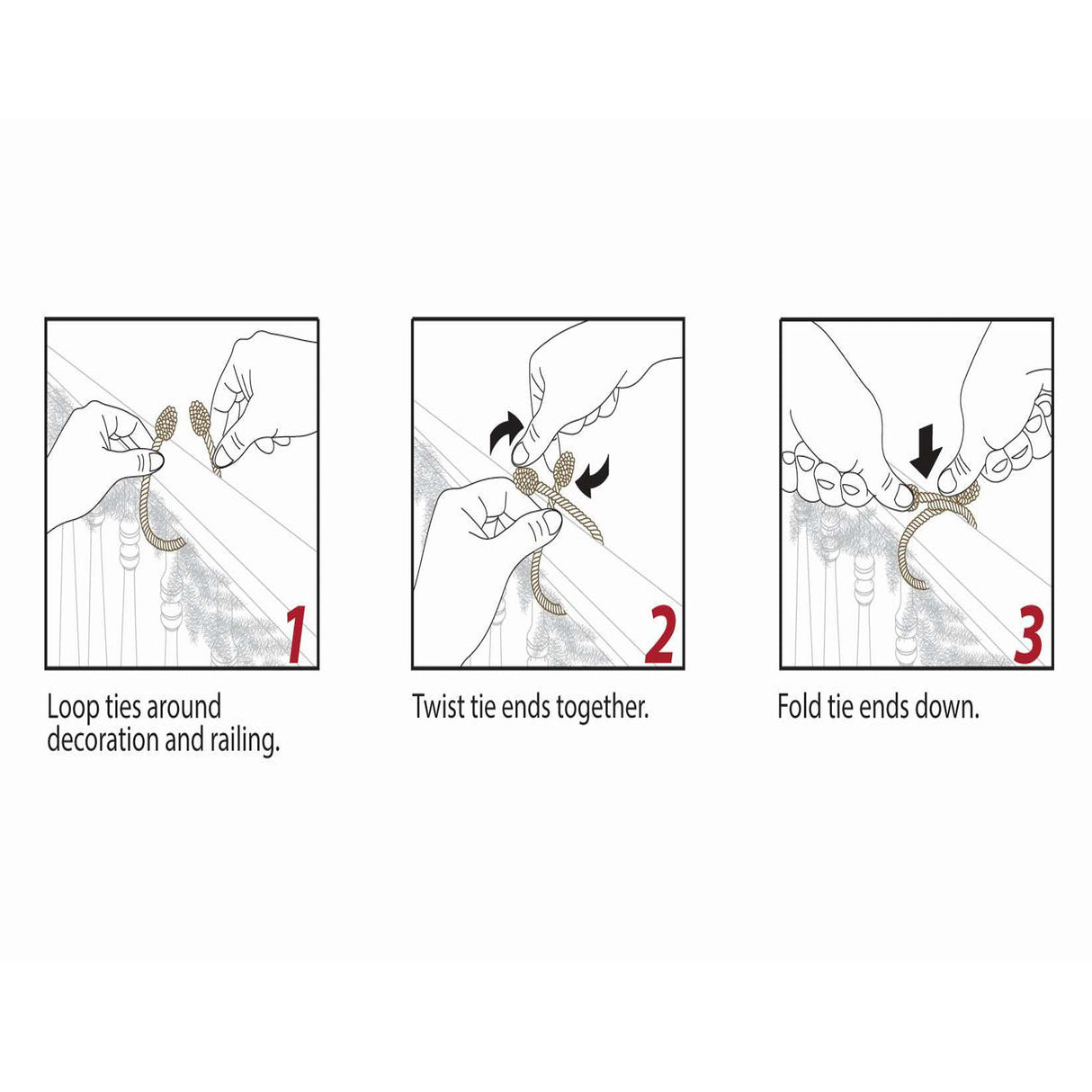 1

Loop ties around decoration and railing.

2

Twist tie ends together.

3

Fold tie ends down.