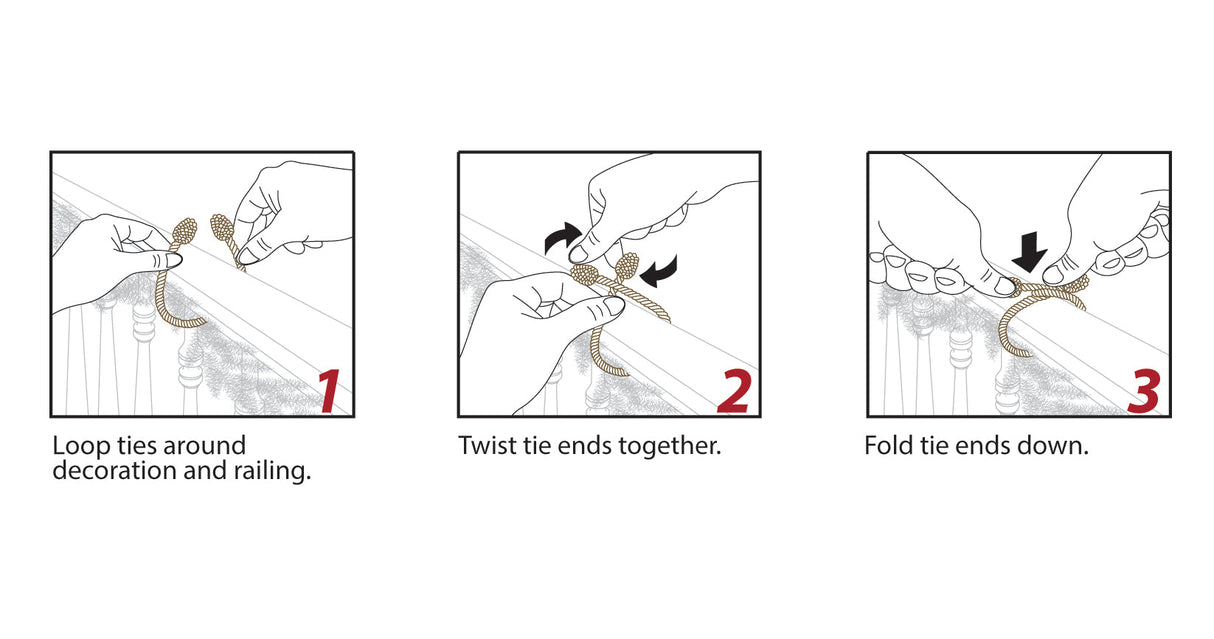 1

Loop ties around decoration and railing.

2

Twist tie ends together.

3

Fold tie ends down.