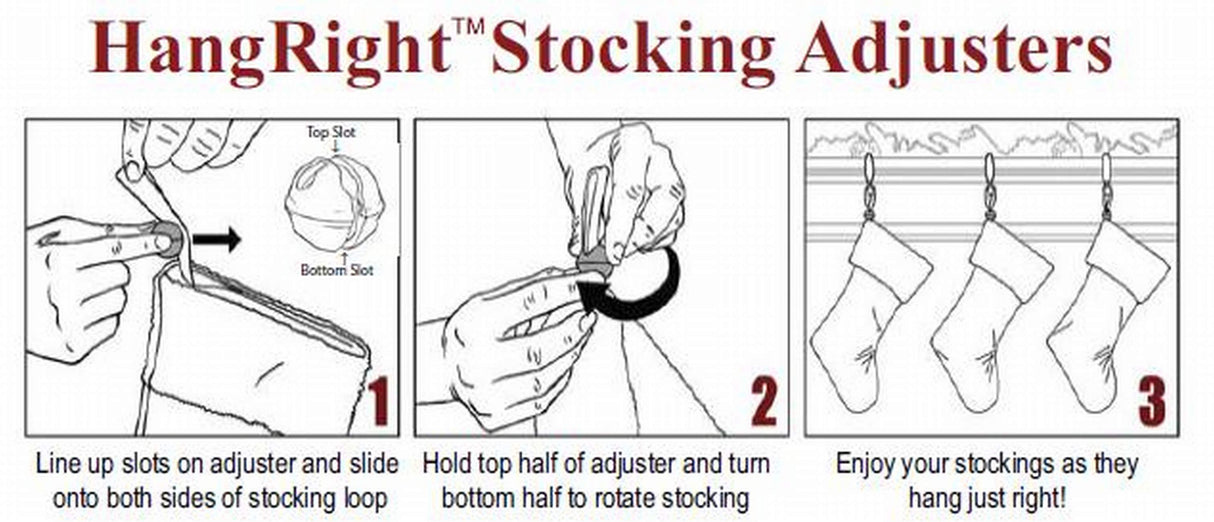 HangRight™ Stocking Adjusters

Top Slot

Bottom Slot

1

Line up slots on adjuster and slide onto both sides of stocking loop

2

Hold top half of adjuster and turn bottom half to rotate stocking

3

Enjoy your stockings as they hang just right!