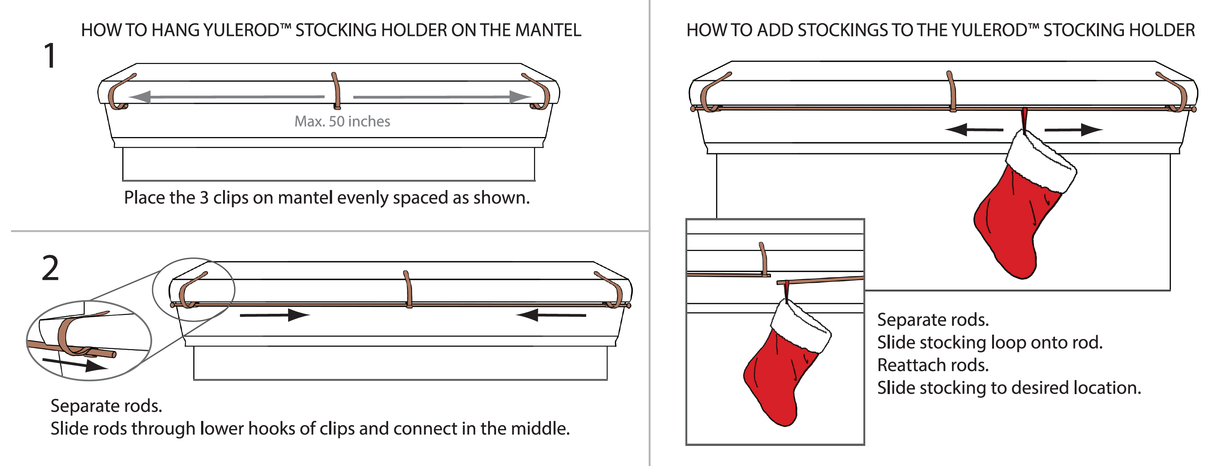 HOW TO HANG YULEROD™ STOCKING HOLDER ON THE MANTEL

1

Max. 50 inches

Place the 3 clips on mantel evenly spaced as shown.

2

Separate rods.
Slide rods through lower hooks of clips and connect in the middle.

HOW TO ADD STOCKINGS TO THE YULEROD™ STOCKING HOLDER

Separate rods.
Slide stocking loop onto rod.
Reattach rods.
Slide stocking to desired location.