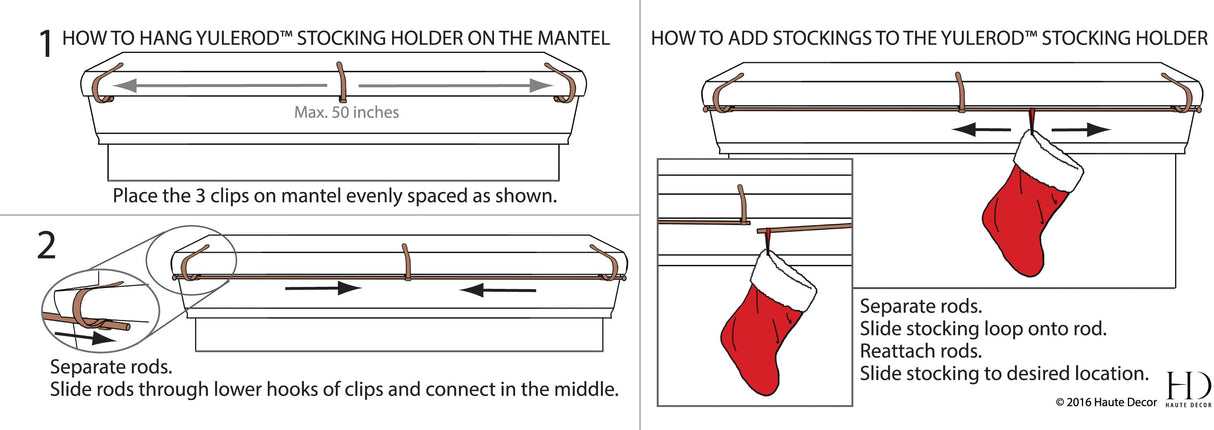 1 HOW TO HANG YULEROD™ STOCKING HOLDER ON THE MANTEL

Max. 50 inches

Place the 3 clips on mantel evenly spaced as shown.

2

Separate rods.
Slide rods through lower hooks of clips and connect in the middle.

HOW TO ADD STOCKINGS TO THE YULEROD™ STOCKING HOLDER

Separate rods.
Slide stocking loop onto rod.
Reattach rods.
Slide stocking to desired location.

© 2016 Haute Decor

HD
HAUTE DECOR