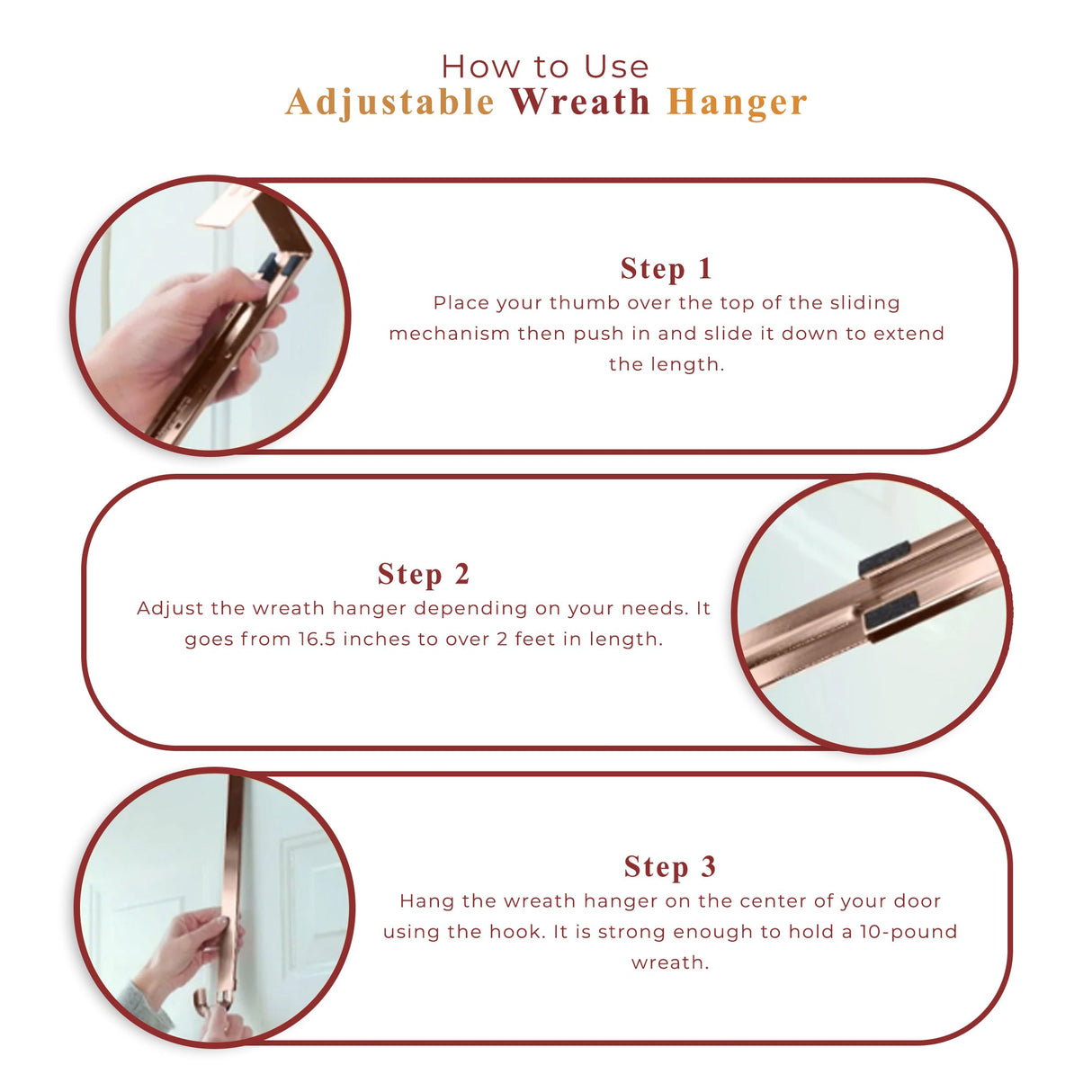 How to Use
Adjustable Wreath Hanger

Step 1
Place your thumb over the top of the sliding mechanism then push in and slide it down to extend the length.

Step 2
Adjust the wreath hanger depending on your needs. It goes from 16.5 inches to over 2 feet in length.

Step 3
Hang the wreath hanger on the center of your door using the hook. It is strong enough to hold a 10-pound wreath.