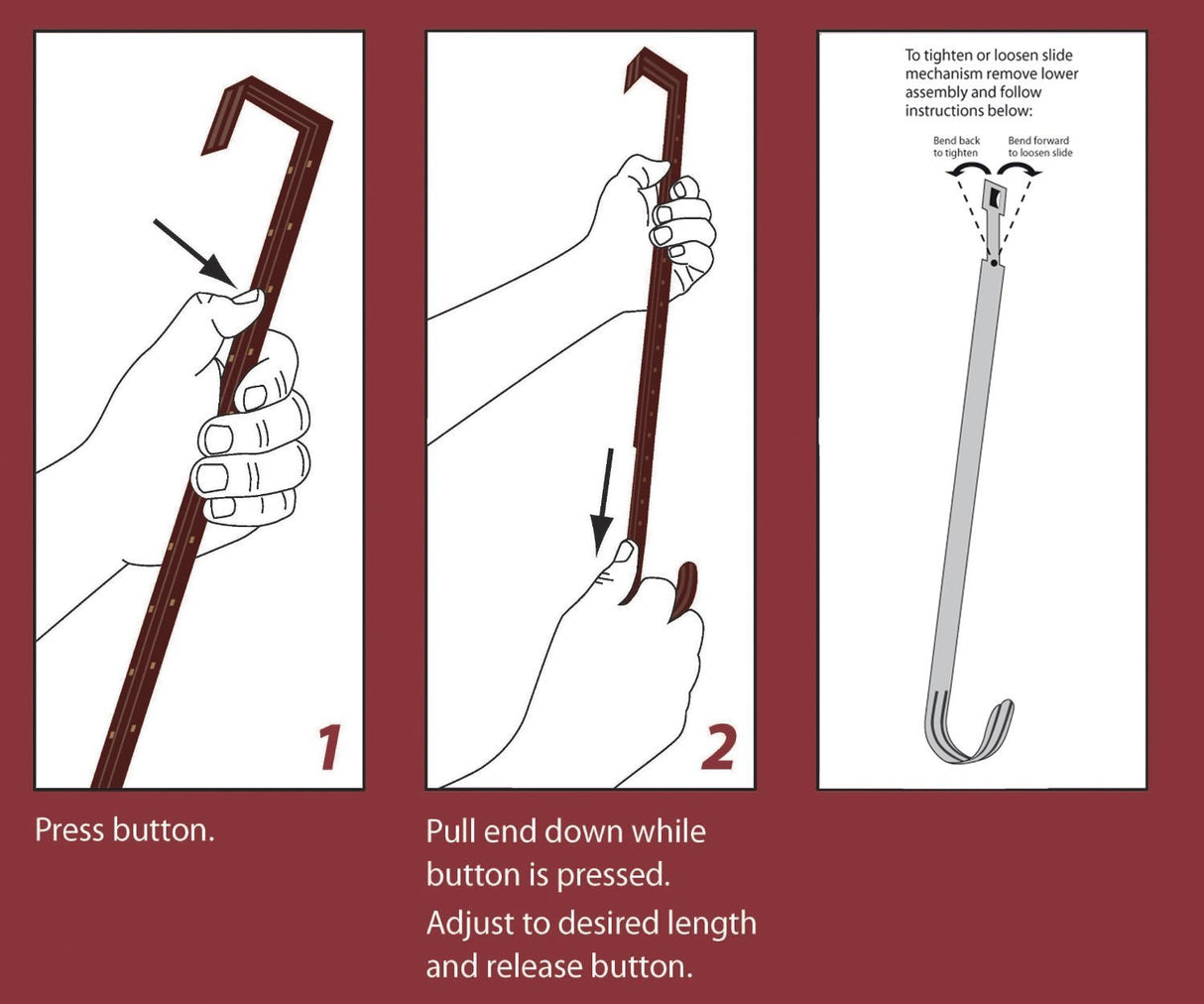 1

Press button.

2

Pull end down while button is pressed.

Adjust to desired length and release button.

To tighten or loosen slide mechanism remove lower assembly and follow instructions below:

Bend back to tighten

Bend forward to loosen slide