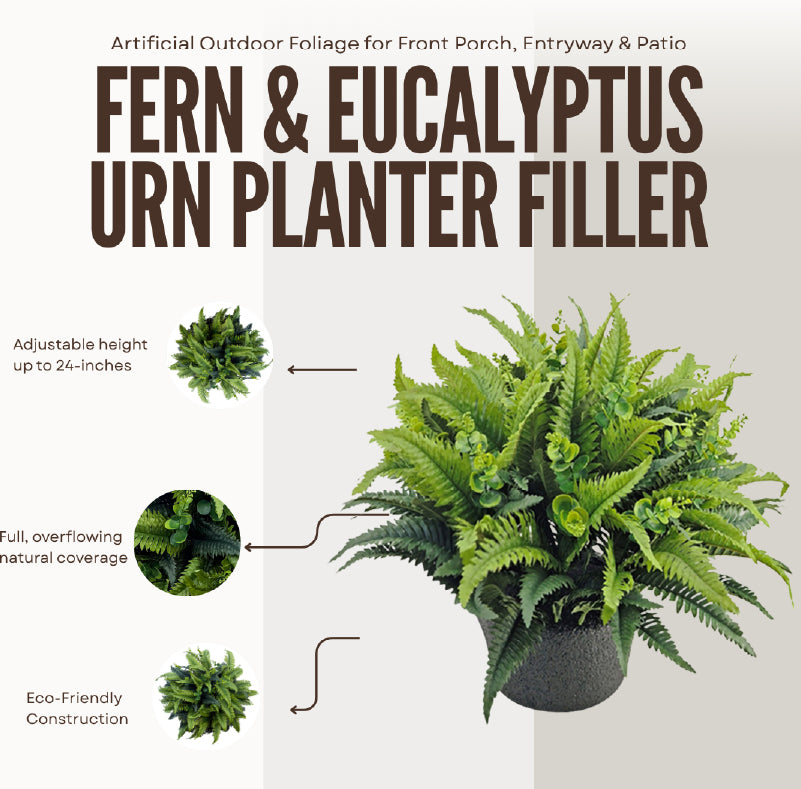 Artificial Outdoor Foliage for Front Porch, Entryway & Patio

FERN & EUCALYPTUS URN PLANTER FILLER

Adjustable height up to 24-inches

Full, overflowing natural coverage

Eco-Friendly Construction