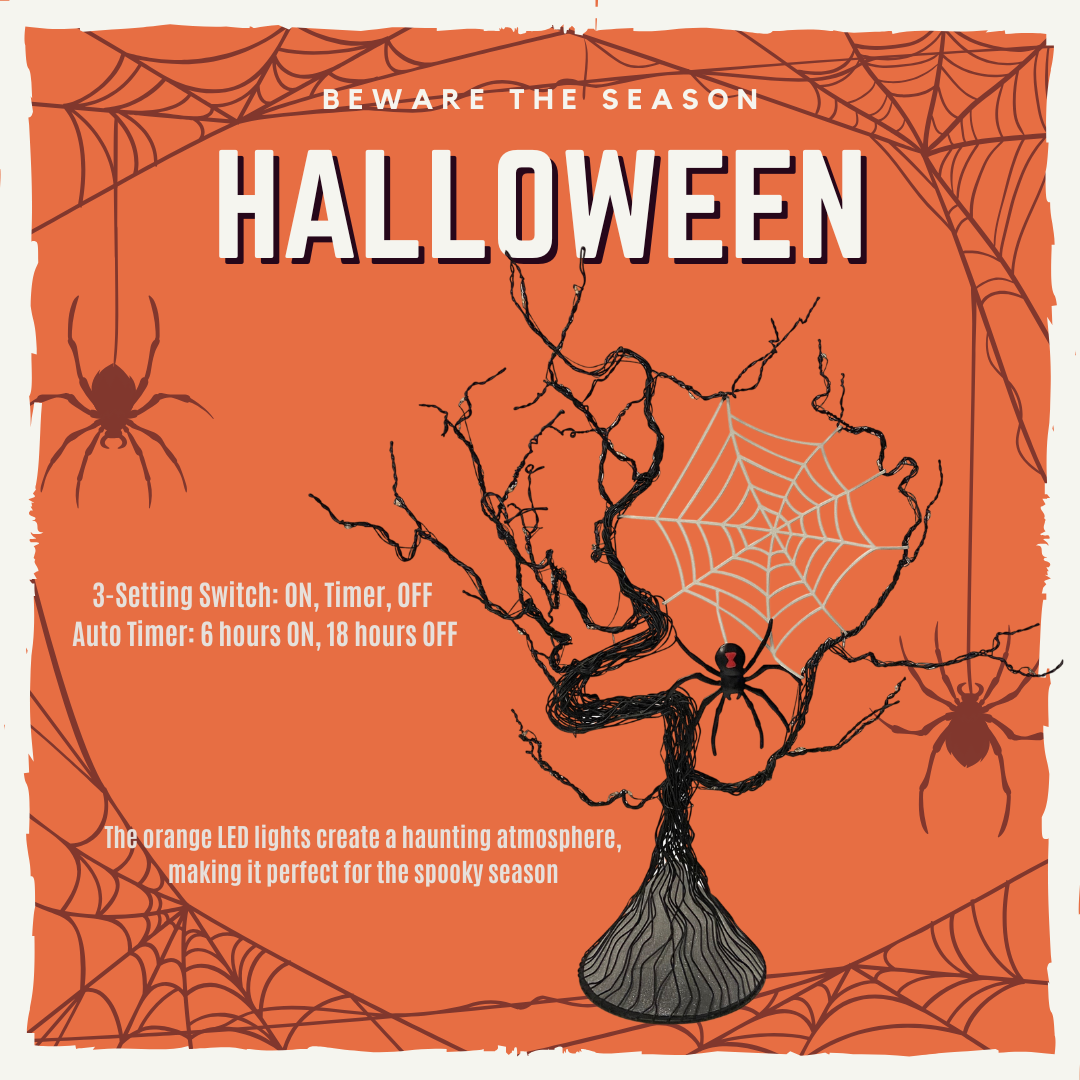 BEWARE THE SEASON

HALLOWEEN

3-Setting Switch: ON, Timer, OFF
Auto Timer: 6 hours ON, 18 hours OFF

The orange LED lights create a haunting atmosphere, making it perfect for the spooky season