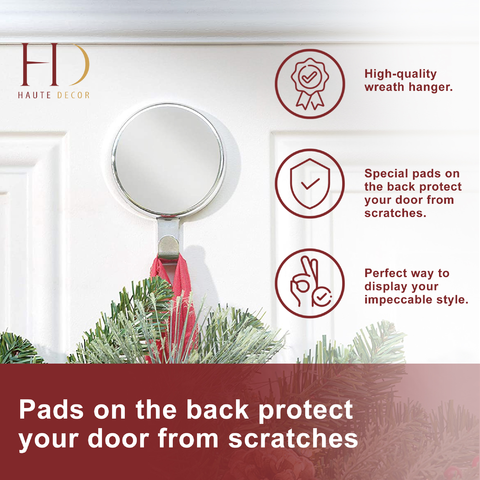 HD
HAUTE DECOR

High-quality wreath hanger.

Special pads on the back protect your door from scratches.

Perfect way to display your impeccable style.

Pads on the back protect your door from scratches