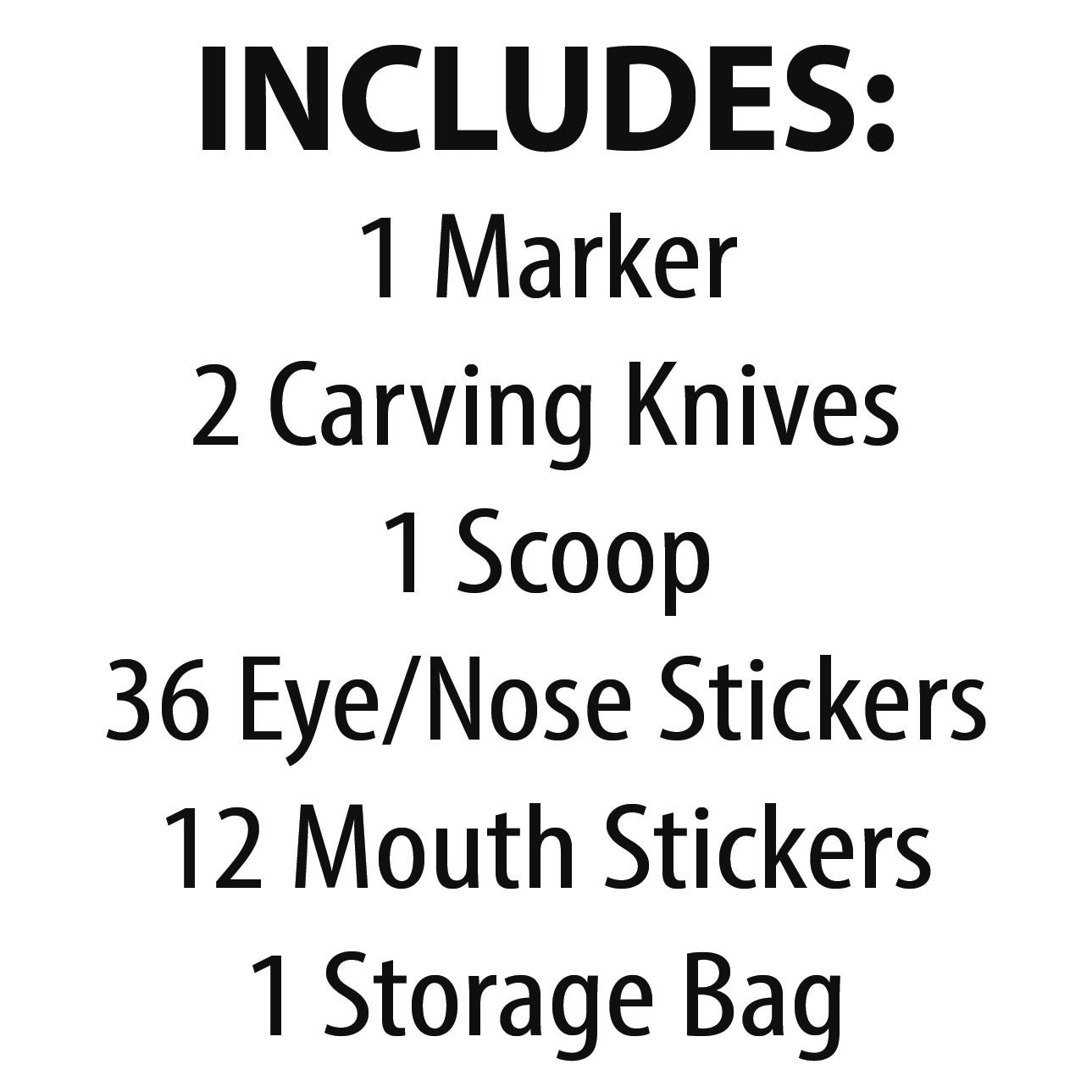 INCLUDES:

1 Marker
2 Carving Knives
1 Scoop
36 Eye/Nose Stickers
12 Mouth Stickers
1 Storage Bag