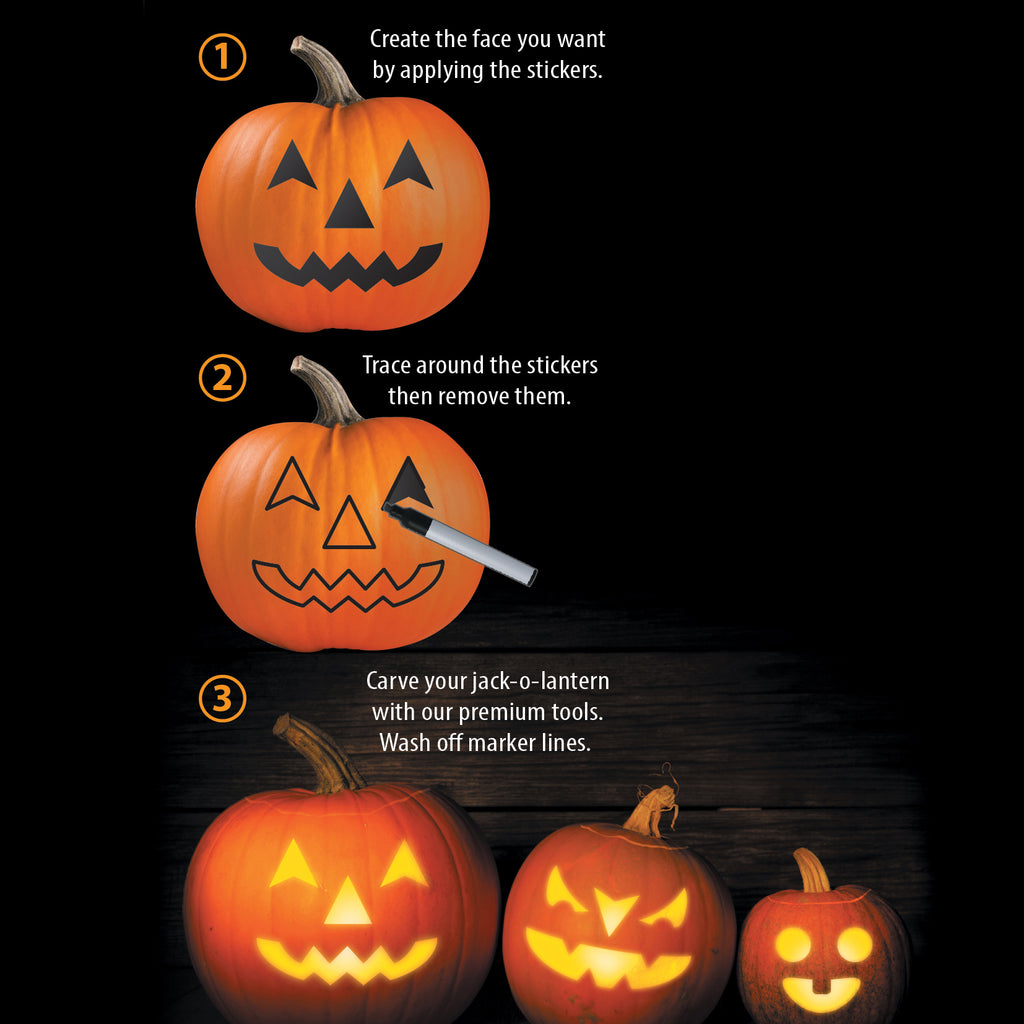 1

Create the face you want by applying the stickers.

2

Trace around the stickers then remove them.

3

Carve your jack-o-lantern with our premium tools. Wash off marker lines.