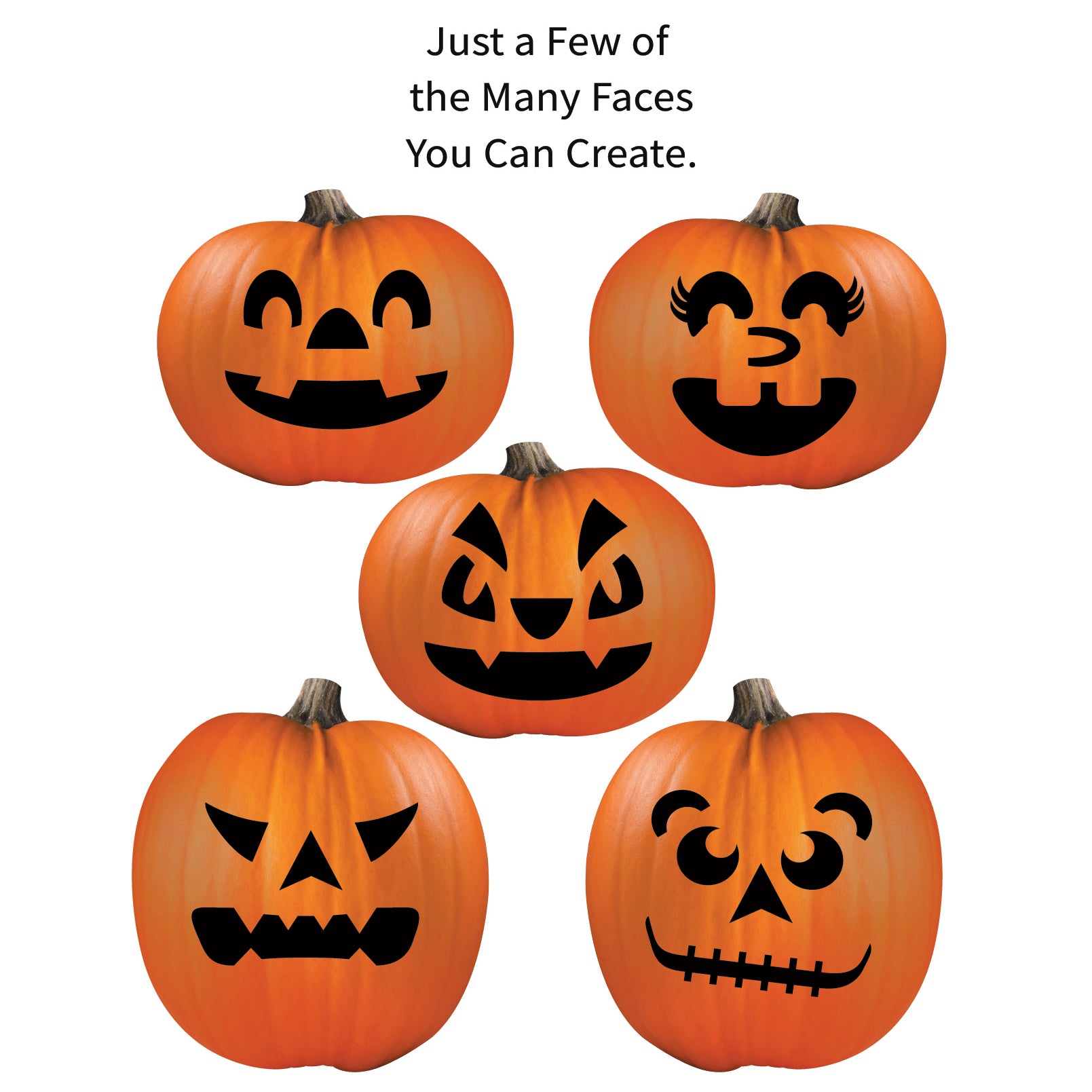 Just a Few of the Many Faces You Can Create.