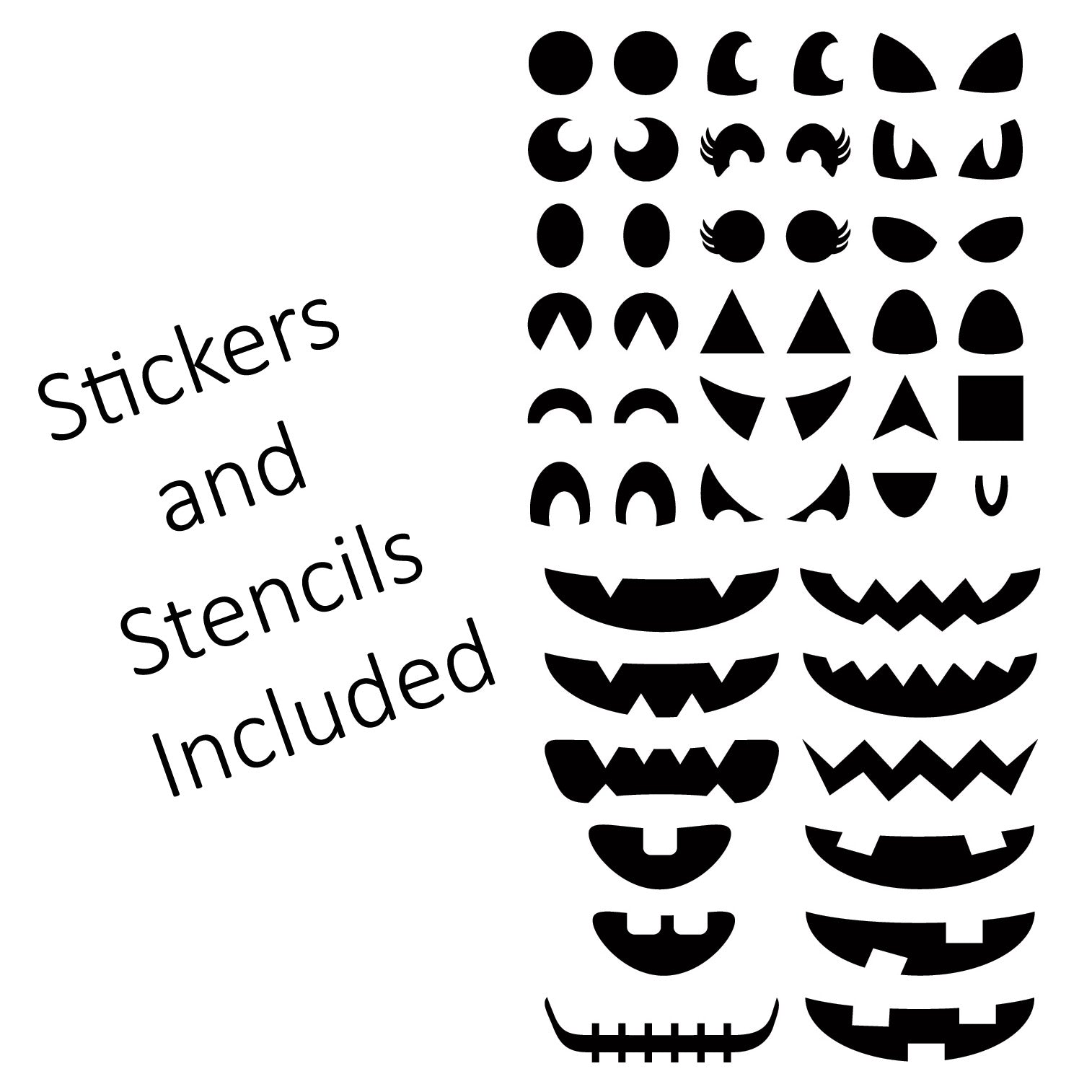 Stickers
and
Stencils
Included