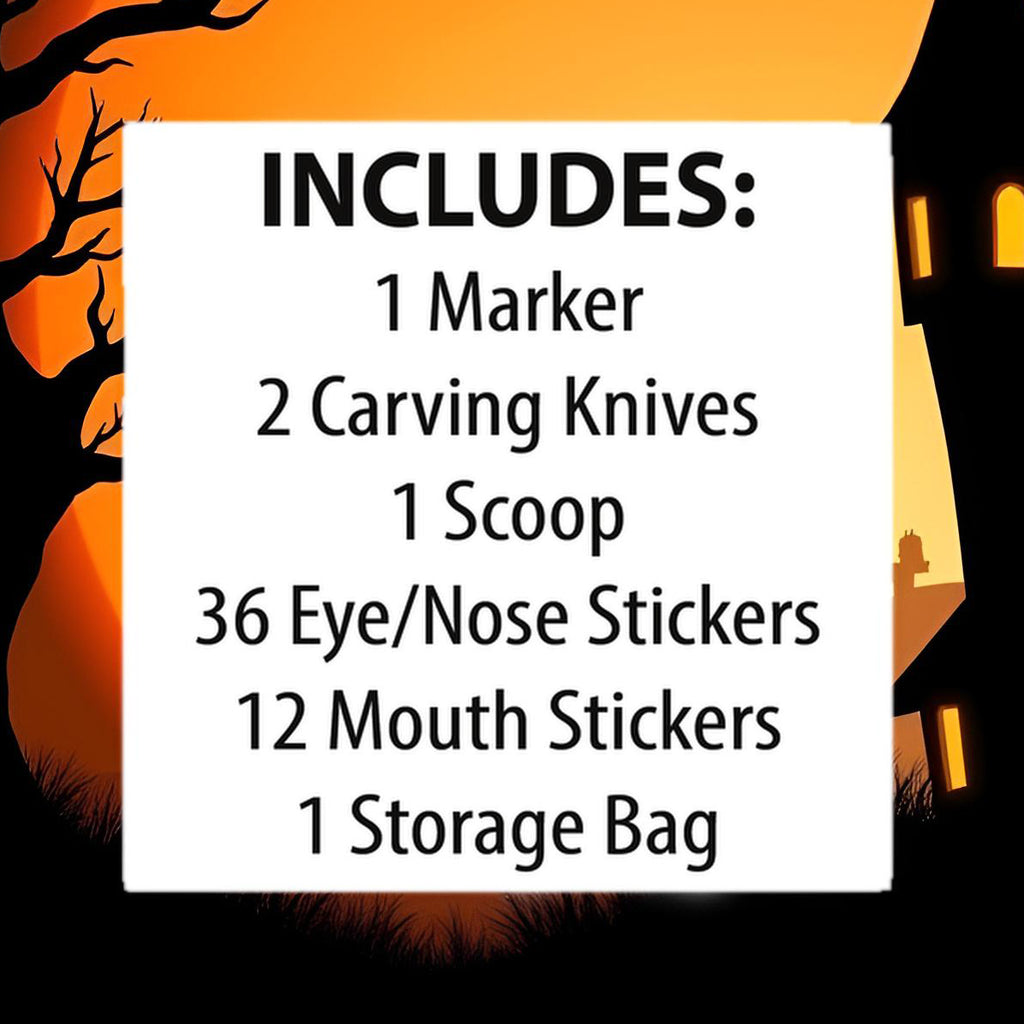 INCLUDES:
1 Marker
2 Carving Knives
1 Scoop
36 Eye/Nose Stickers
12 Mouth Stickers
1 Storage Bag