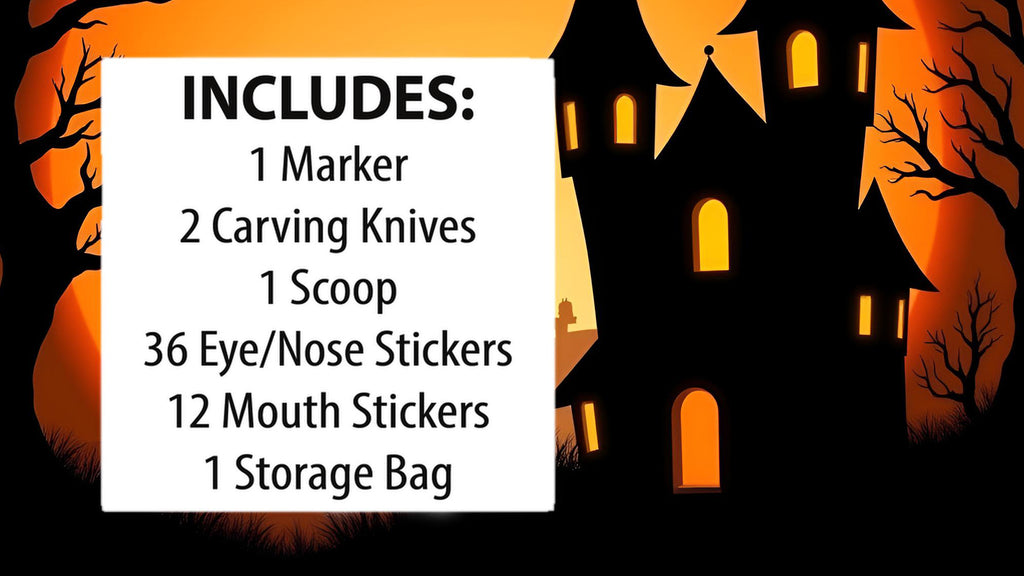 INCLUDES:
1 Marker
2 Carving Knives
1 Scoop
36 Eye/Nose Stickers
12 Mouth Stickers
1 Storage Bag