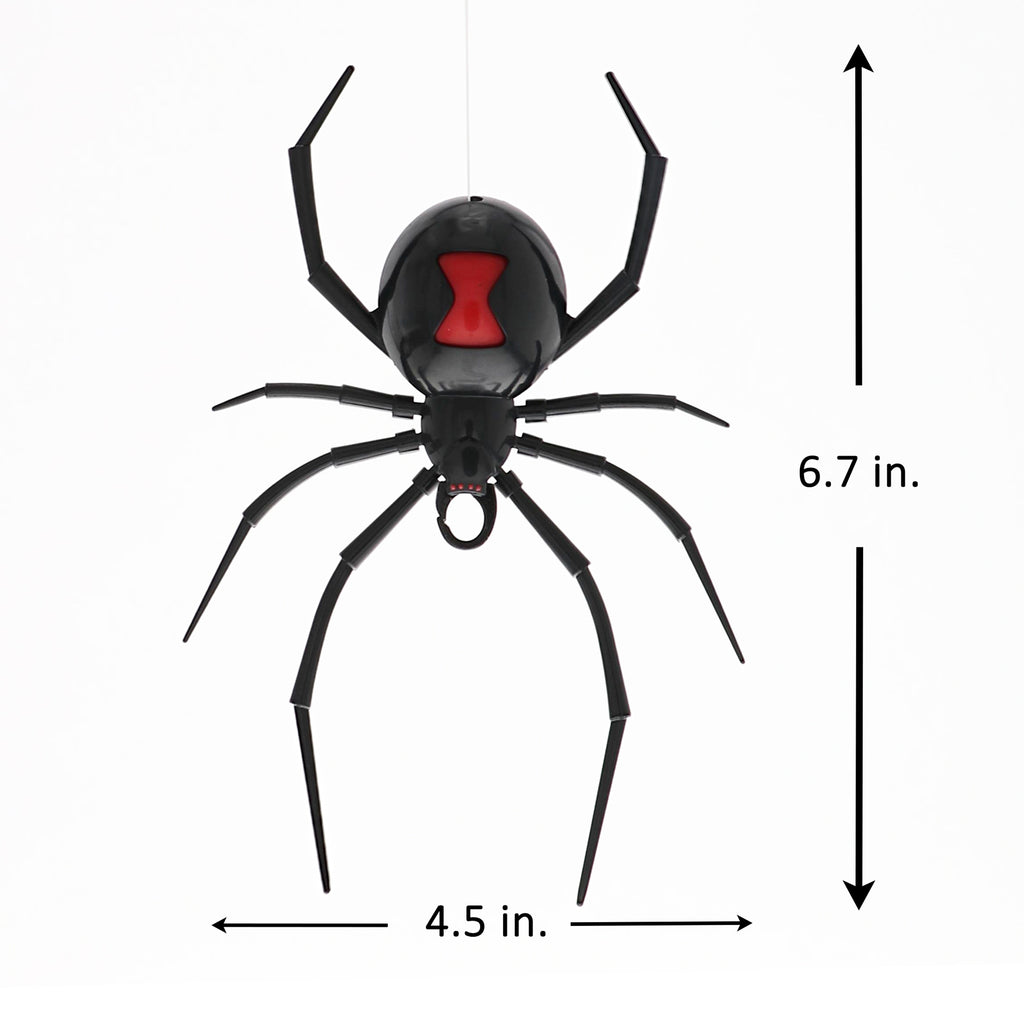 6.7 in.

4.5 in.