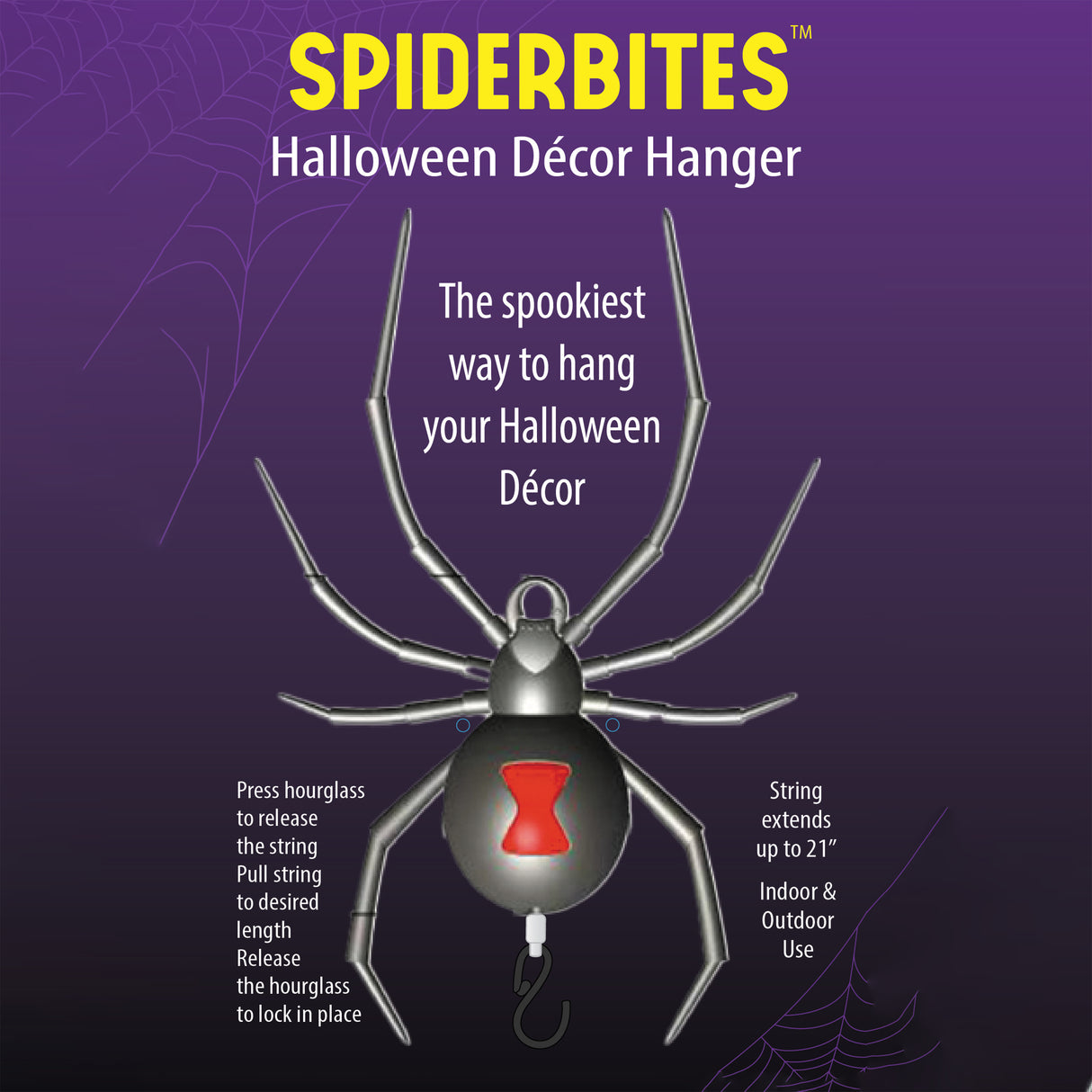 SPIDERBITES™
Halloween Décor Hanger

The spookiest way to hang your Halloween Décor

Press hourglass to release the string
Pull string to desired length
Release the hourglass to lock in place

String extends up to 21″

Indoor & Outdoor Use