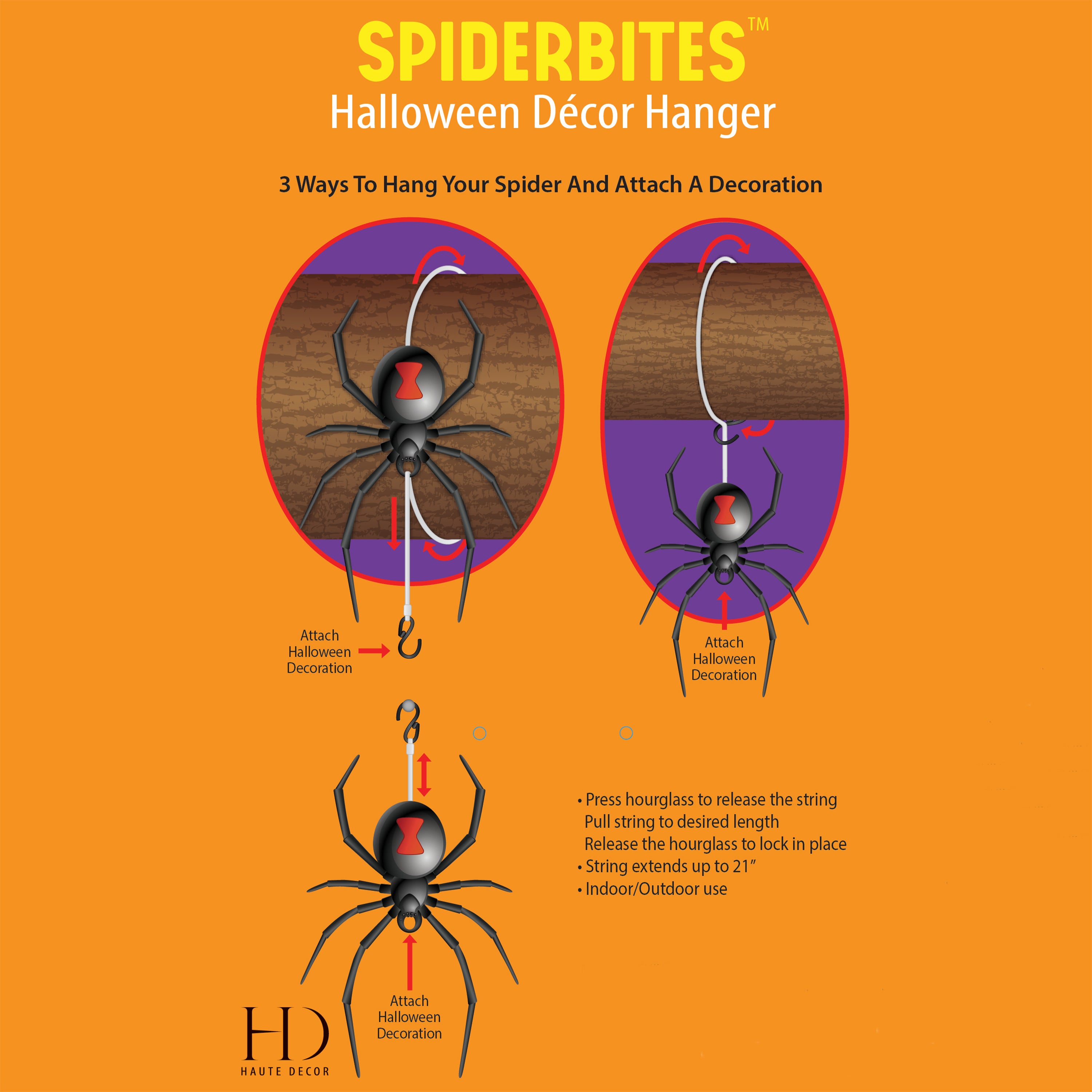 SPIDERBITES™
Halloween Décor Hanger

3 Ways To Hang Your Spider And Attach A Decoration

Attach Halloween Decoration

Attach Halloween Decoration

• Press hourglass to release the string
Pull string to desired length
Release the hourglass to lock in place
• String extends up to 21″
• Indoor/Outdoor use

Attach Halloween Decoration

HD
HAUTE DECOR