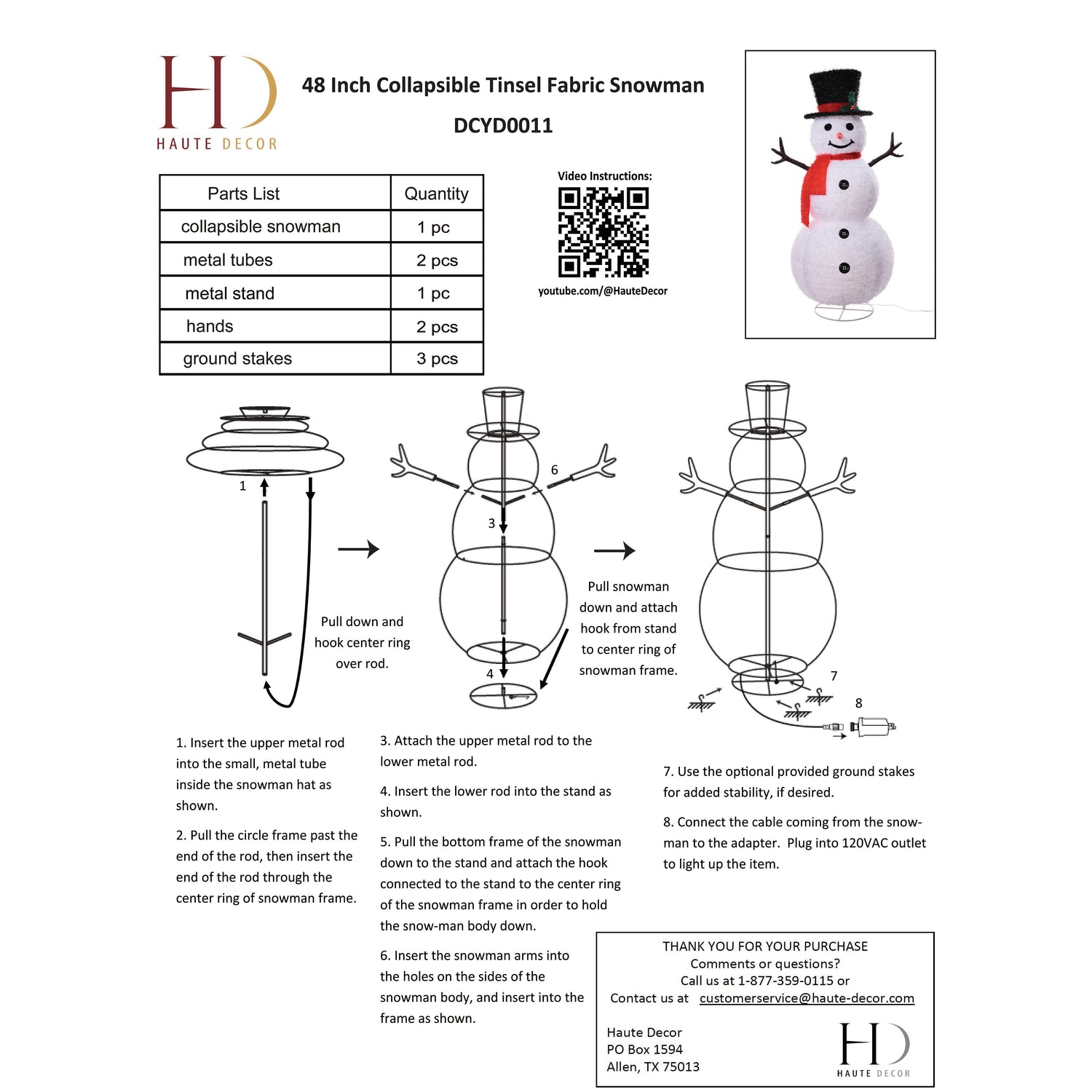 HD
HAUTE DECOR

48 Inch Collapsible Tinsel Fabric Snowman

DCYD0011

| Parts List | Quantity |
|---|---|
| collapsible snowman | 1 pc |
| metal tubes | 2 pcs |
| metal stand | 1 pc |
| hands | 2 pcs |
| ground stakes | 3 pcs |

Video Instructions:

youtube.com/@HauteDecor

1

Pull down and hook center ring over rod.

6

3

4

Pull snowman down and attach hook from stand to center ring of snowman frame.

7

8

1. Insert the upper metal rod into the small, metal tube inside the snowman hat as shown.

2. Pull the circle frame past the end of the rod, then insert the end of the rod through the center ring of snowman frame.

3. Attach the upper metal rod to the lower metal rod.

4. Insert the lower rod into the stand as shown.

5. Pull the bottom frame of the snowman down to the stand and attach the hook connected to the stand to the center ring of the snowman frame in order to hold the snow-man body down.

6. Insert the snowman arms into the holes on the sides of the snowman body, and insert into the frame as shown.

7. Use the optional provided ground stakes for added stability, if desired.

8. Connect the cable coming from the snowman to the adapter. Plug into 120VAC outlet to light up the item.

THANK YOU FOR YOUR PURCHASE
Comments or questions?
Call us at 1-877-359-0115 or
Contact us at customerservice@haute-decor.com

Haute Decor
PO Box 1594
Allen, TX 75013

HD
HAUTE DECOR