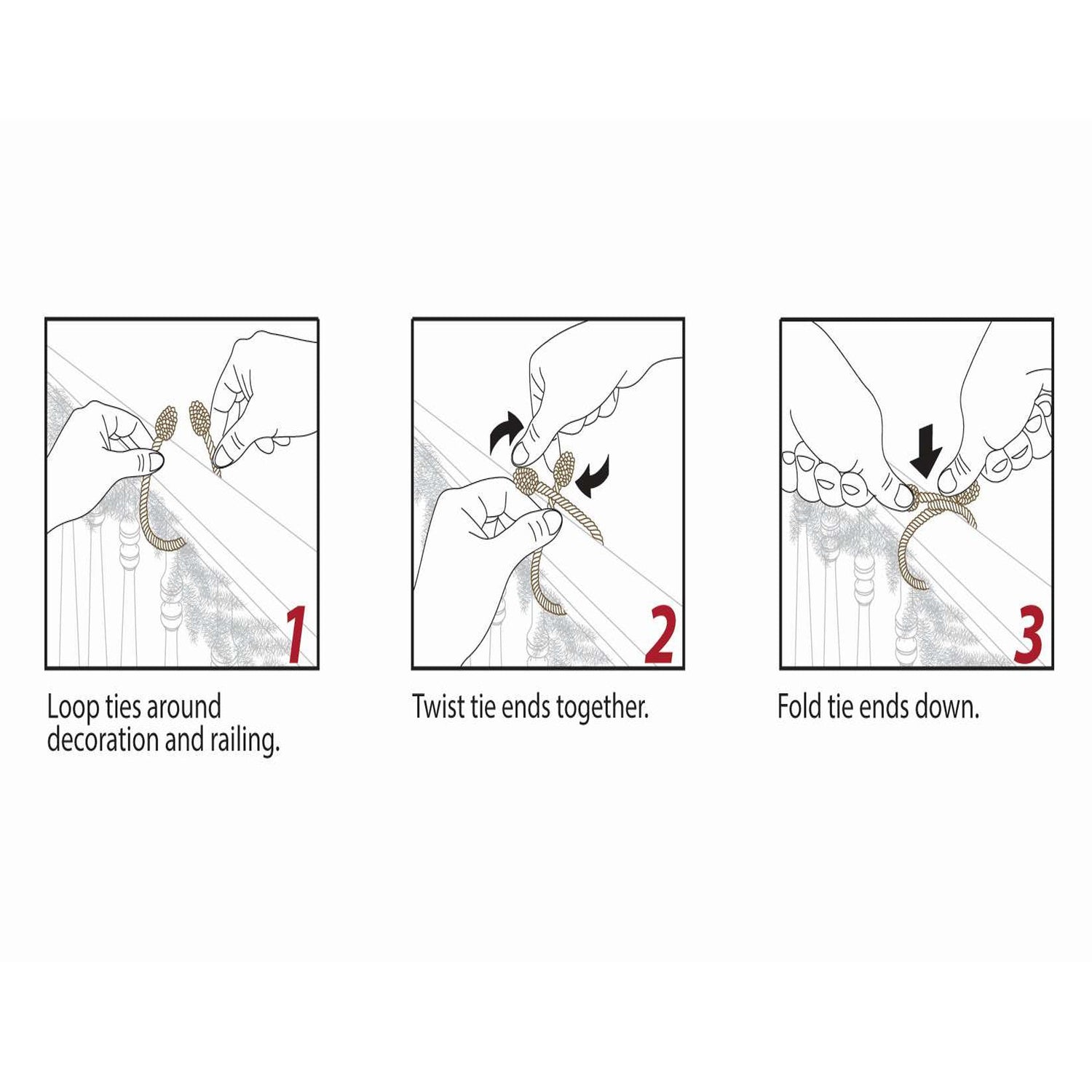 1

Loop ties around decoration and railing.

2

Twist tie ends together.

3

Fold tie ends down.