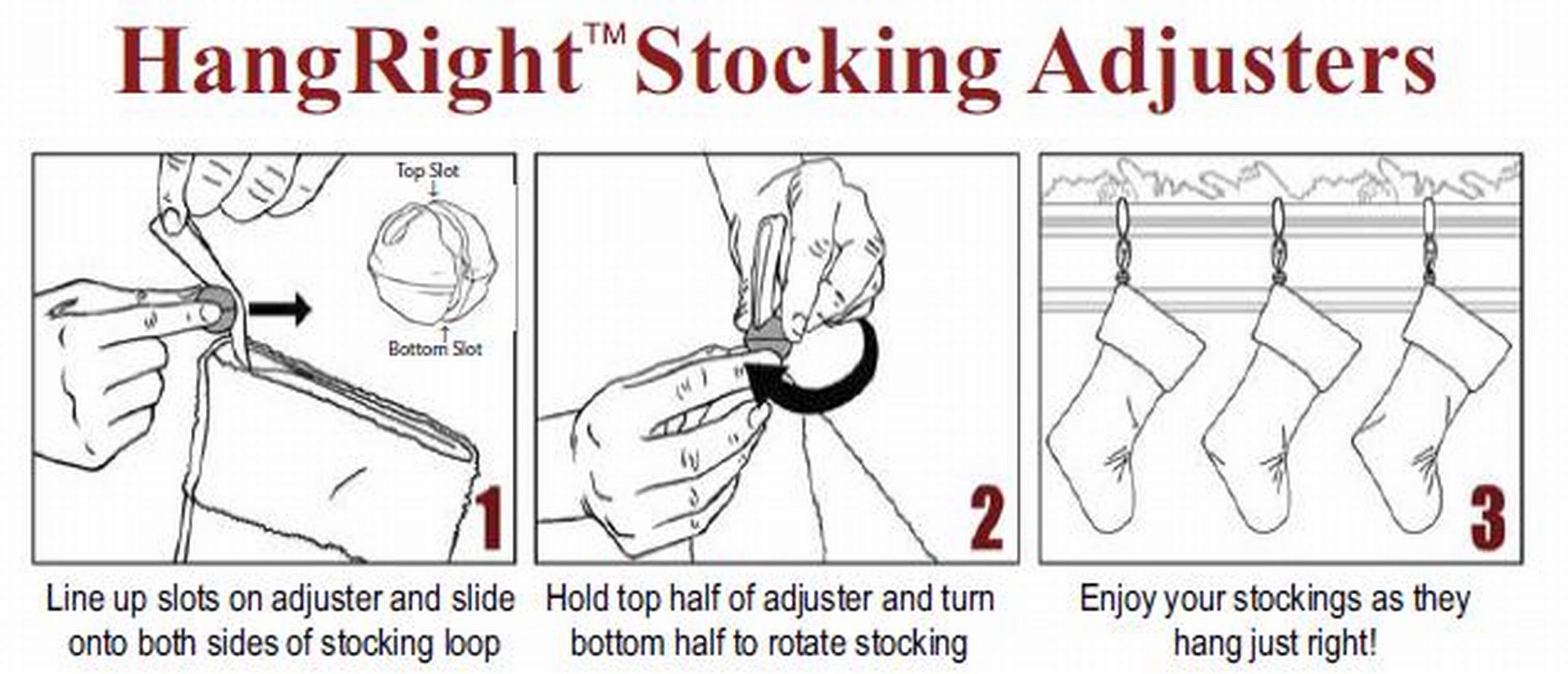 HangRight™ Stocking Adjusters

Top Slot

Bottom Slot

1

Line up slots on adjuster and slide onto both sides of stocking loop

2

Hold top half of adjuster and turn bottom half to rotate stocking

3

Enjoy your stockings as they hang just right!